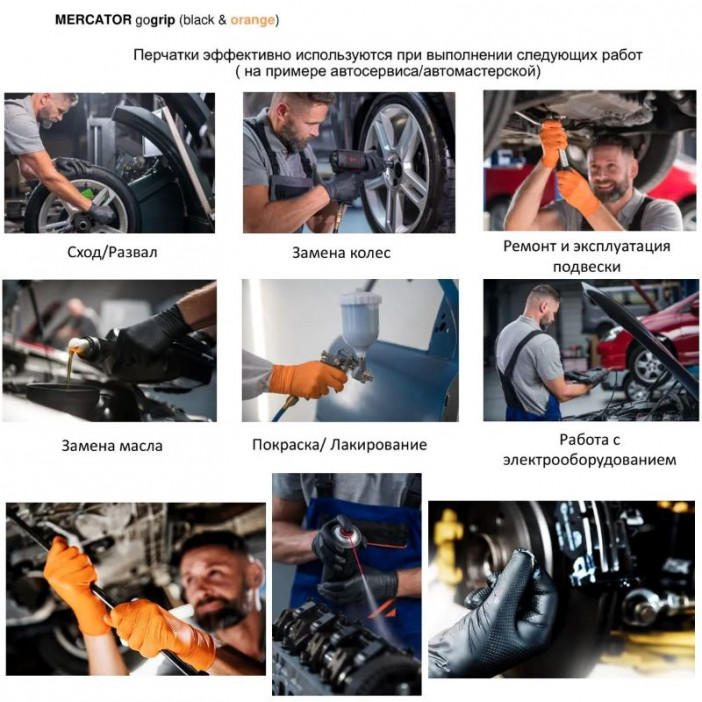 MERCATOR gogrip (black & orange)

Перчатки эффективно используются при выполнении следующих работ ( на примере автосервиса/автомастерской)

Сход/Развал

Замена колес

Ремонт и эксплуатация подвески

Замена масла

Покраска/ Лакирование

Работа с электрооборудованием